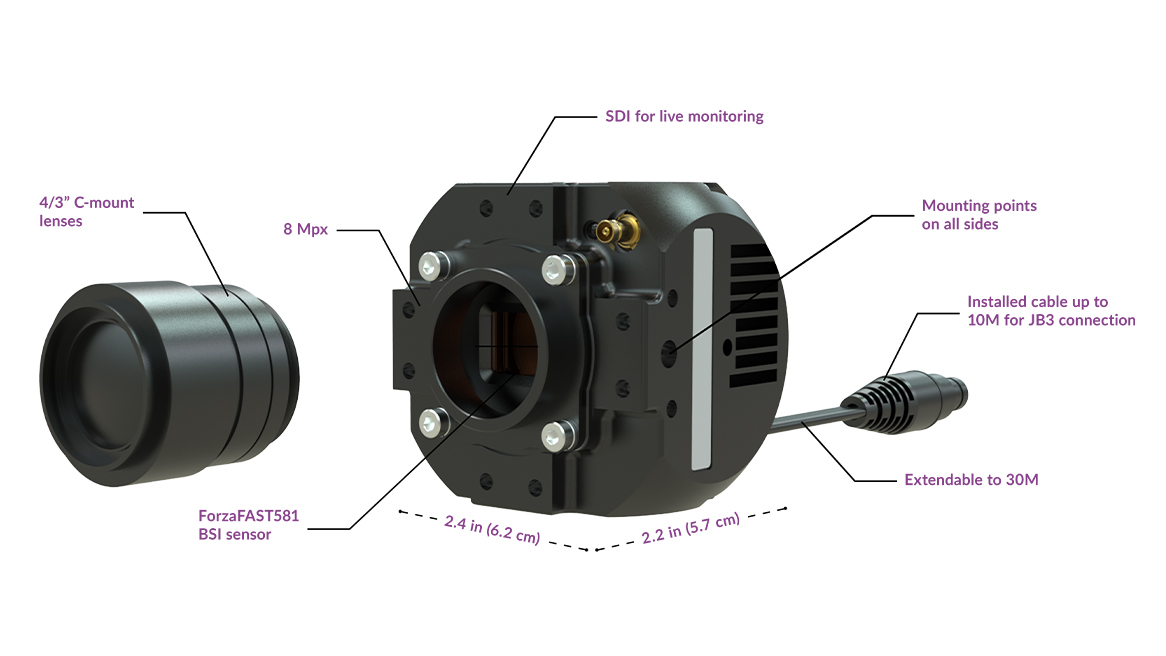 SDI for live monitoring

4/3" C-mount lenses

8 Mpx

Mounting points on all sides

Installed cable up to 10M for JB3 connection

Extendable to 30M

ForzaFAST581 BSI sensor

2.4 in (6.2 cm)

2.2 in (5.7 cm)